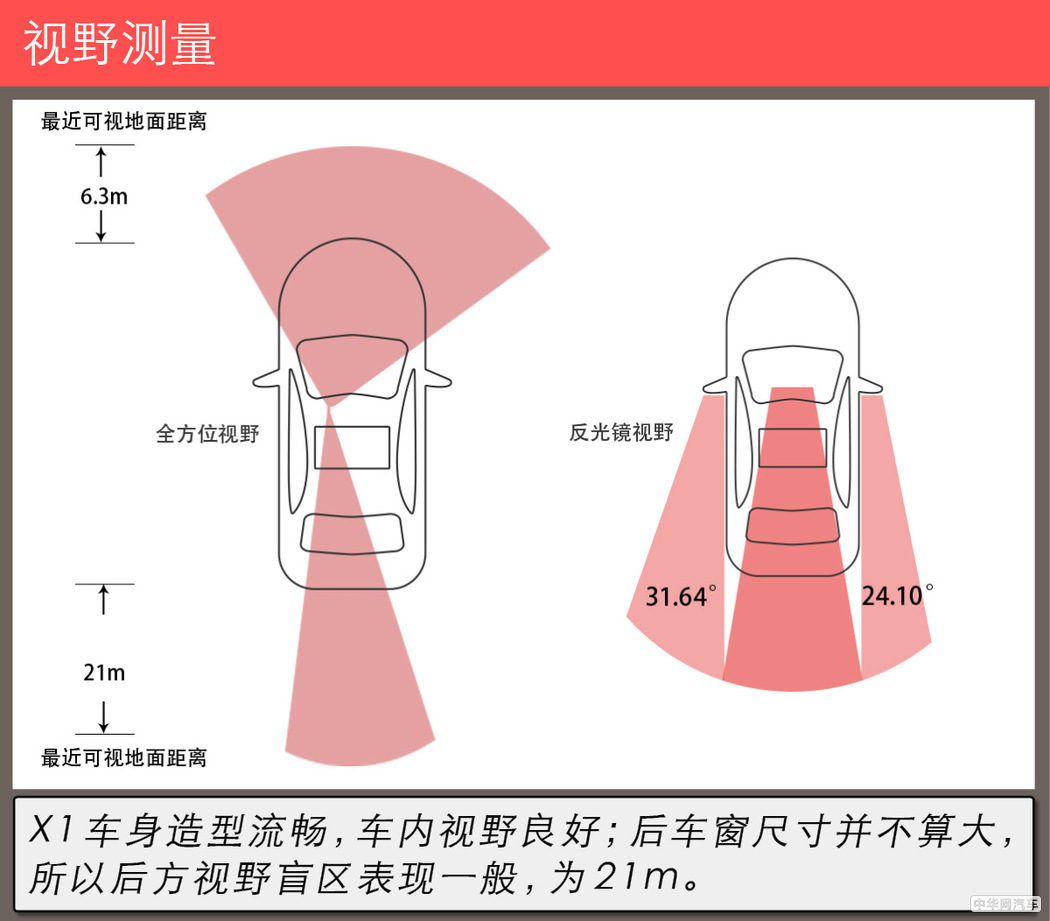 视野测量

最近可视地面距离

6.3m

全方位视野

21m

最近可视地面距离

反光镜视野

31.64°

24.10°

X1车身造型流畅，车内视野良好；后车窗尺寸并不算大，所以后方视野盲区表现一般，为21m。

中华网汽车