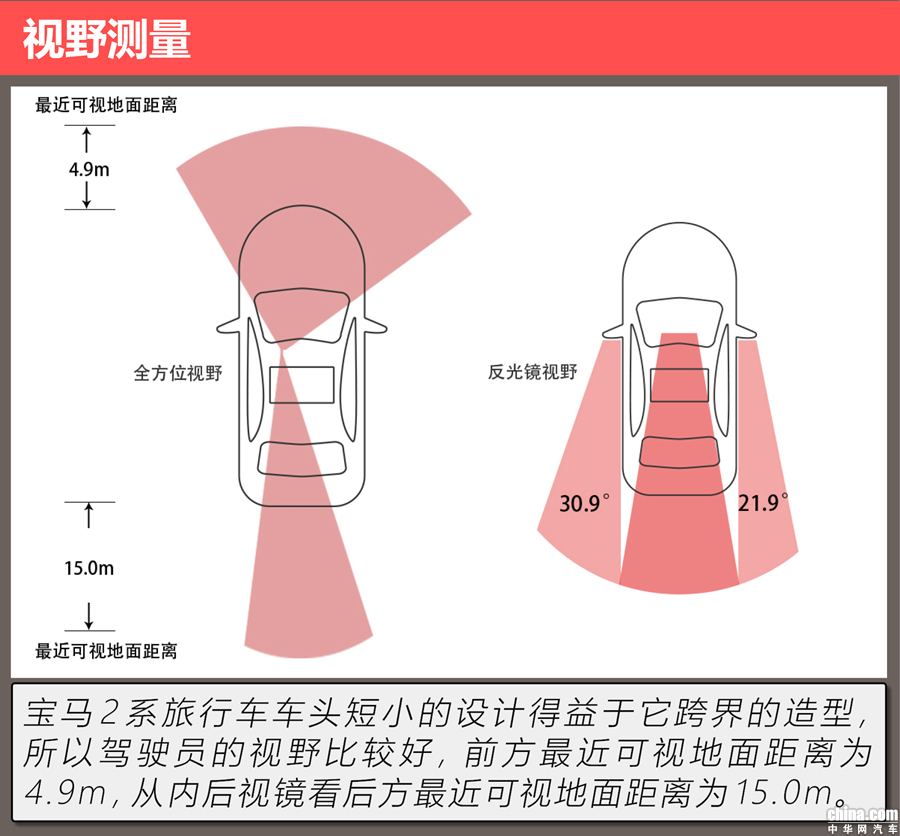 视野测量

最近可视地面距离

4.9m

全方位视野

15.0m

最近可视地面距离

反光镜视野

30.9°

21.9°

宝马2系旅行车车头短小的设计得益于它跨界的造型，所以驾驶员的视野比较好，前方最近可视地面距离为4.9m，从内后视镜看后方最近可视地面距离为15.0m。

china.com
中华网汽车